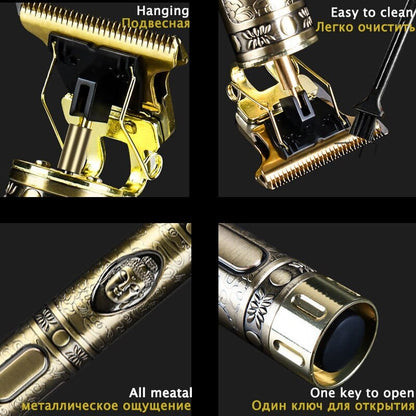 Hanging
Подвесная

Easy to clean
Легко очистить

All meatal
металлическое ощущение

One key to open
Один ключ для открытия